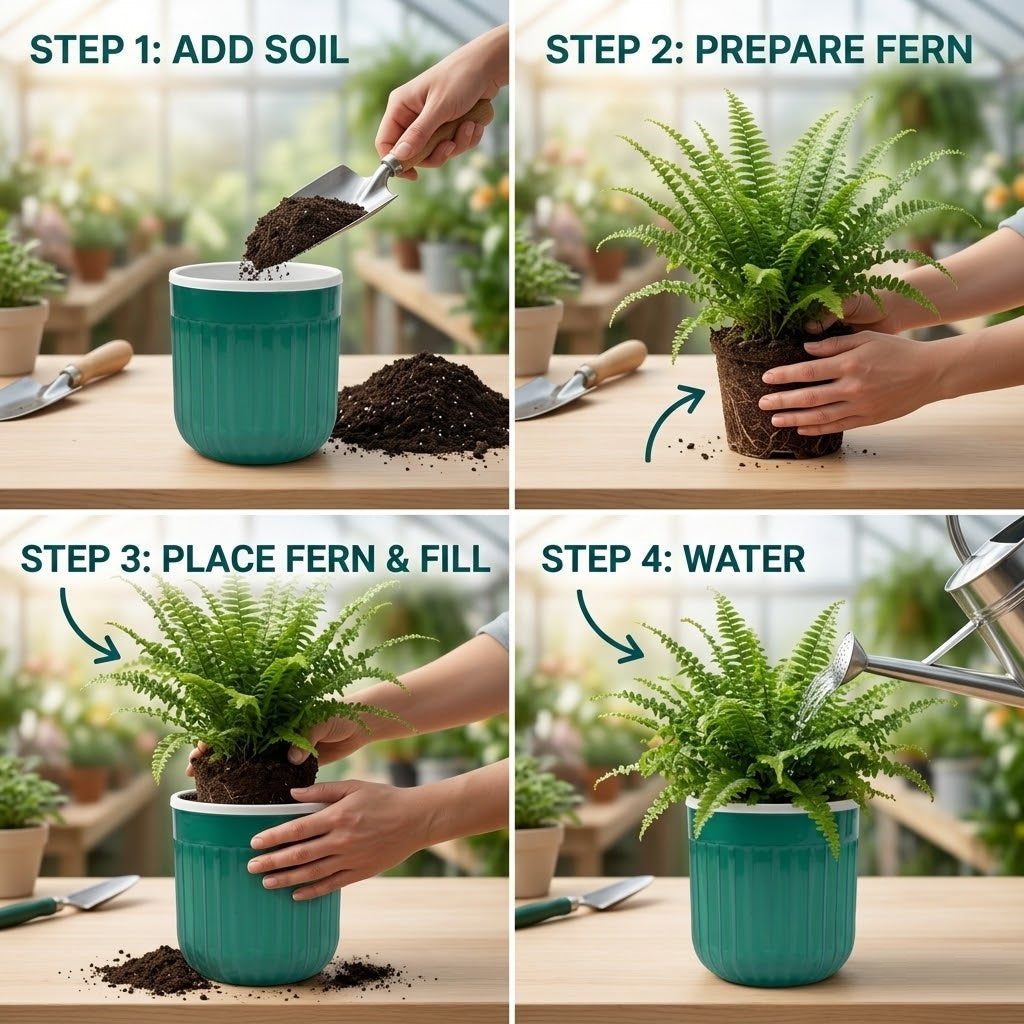 STEP 1: ADD SOIL

STEP 2: PREPARE FERN

STEP 3: PLACE FERN & FILL

STEP 4: WATER