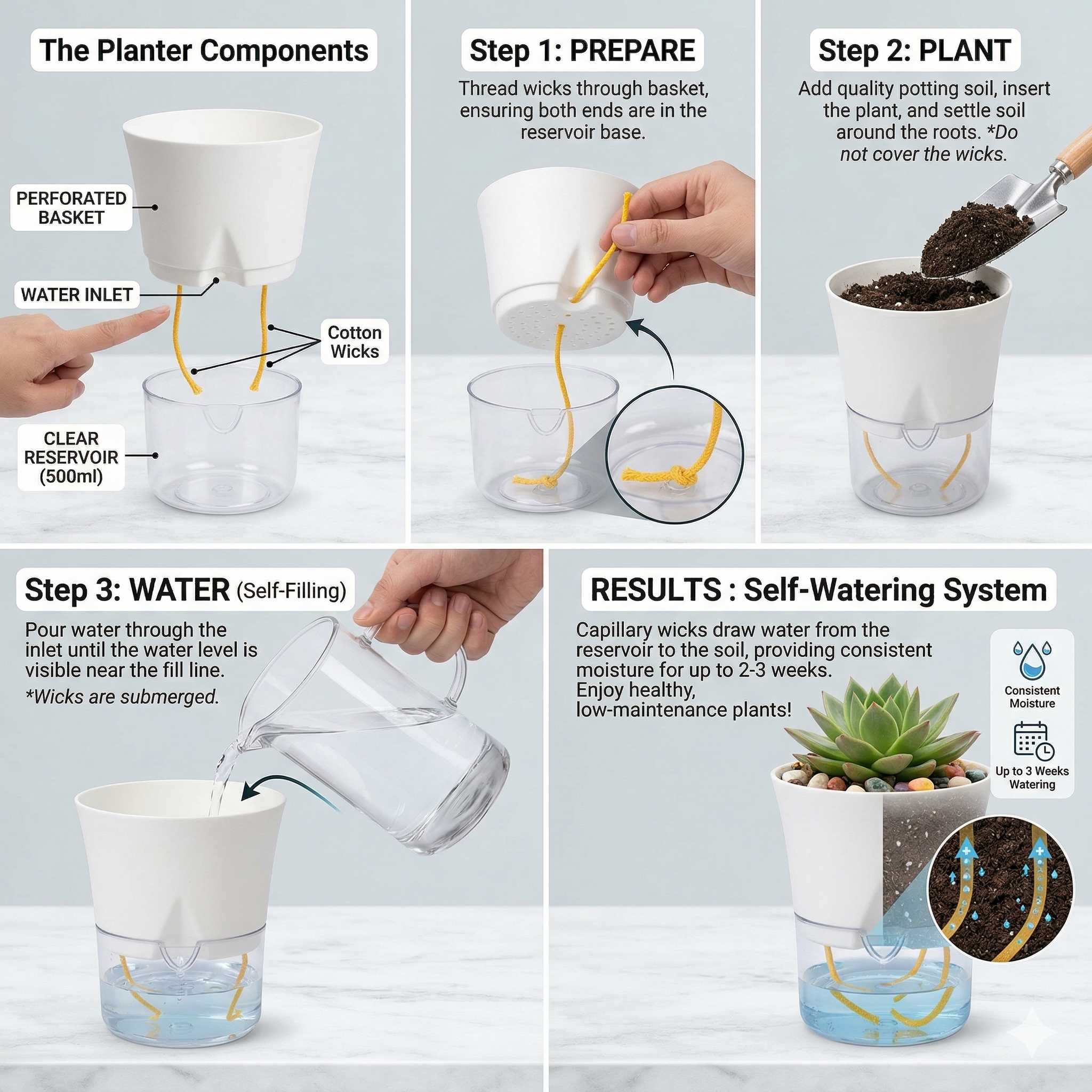 The Planter Components

PERFORATED BASKET

WATER INLET

Cotton Wicks

CLEAR RESERVOIR (500ml)

Step 1: PREPARE

Thread wicks through basket, ensuring both ends are in the reservoir base.

Step 2: PLANT

Add quality potting soil, insert the plant, and settle soil around the roots. *Do not cover the wicks.

Step 3: WATER (Self-Filling)

Pour water through the inlet until the water level is visible near the fill line.

*Wicks are submerged.

RESULTS : Self-Watering System

Capillary wicks draw water from the reservoir to the soil, providing consistent moisture for up to 2-3 weeks. Enjoy healthy, low-maintenance plants!

Consistent Moisture

Up to 3 Weeks Watering