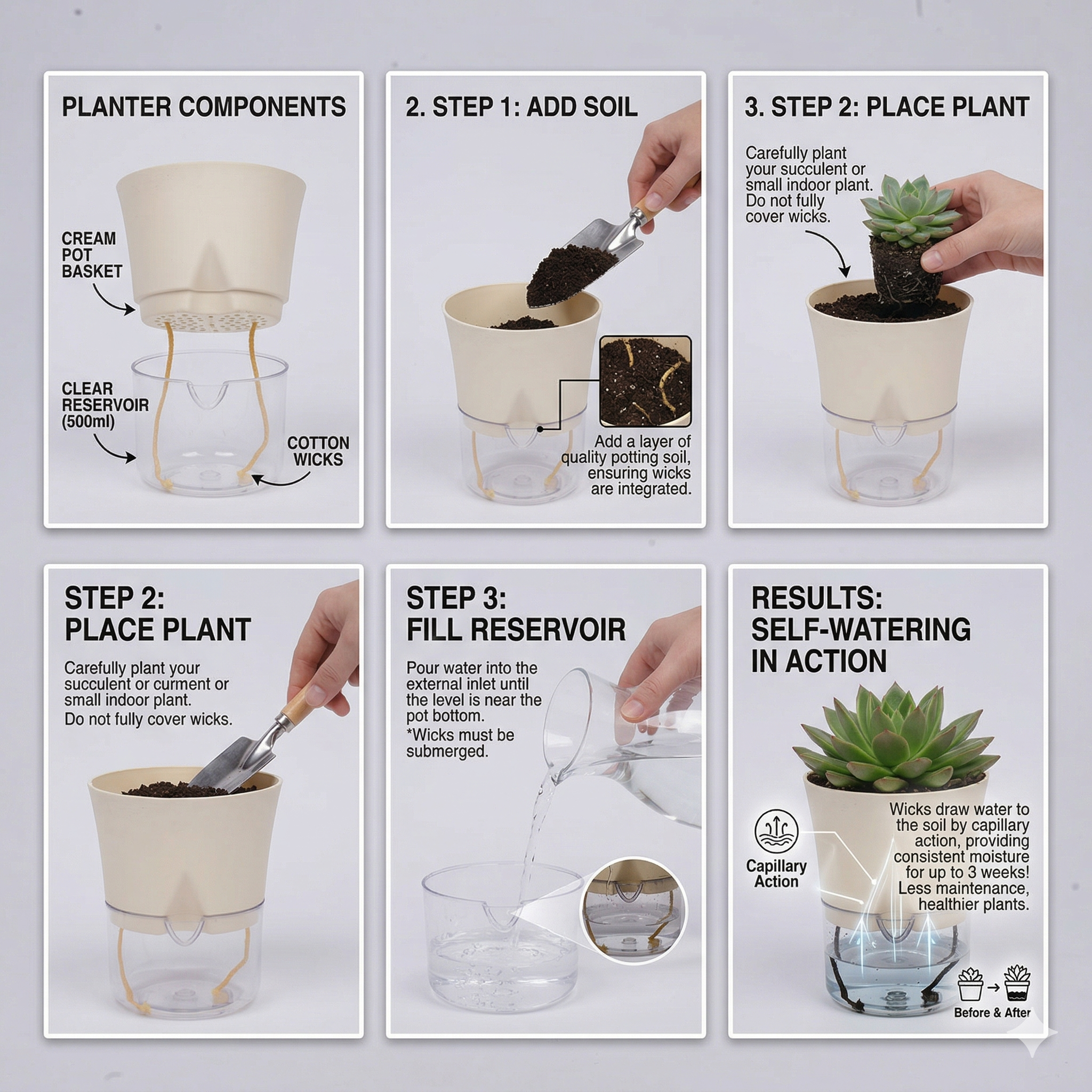 PLANTER COMPONENTS

CREAM POT BASKET

CLEAR RESERVOIR (500ml)

COTTON WICKS

2. STEP 1: ADD SOIL

Add a layer of quality potting soil, ensuring wicks are integrated.

3. STEP 2: PLACE PLANT

Carefully plant your succulent or small indoor plant. Do not fully cover wicks.

STEP 2: PLACE PLANT

Carefully plant your succulent or curment or small indoor plant.
Do not fully cover wicks.

STEP 3: FILL RESERVOIR

Pour water into the external inlet until the level is near the pot bottom.
*Wicks must be submerged.

RESULTS: SELF-WATERING IN ACTION

Capillary Action

Wicks draw water to the soil by capillary action, providing consistent moisture for up to 3 weeks! Less maintenance, healthier plants.

Before & After