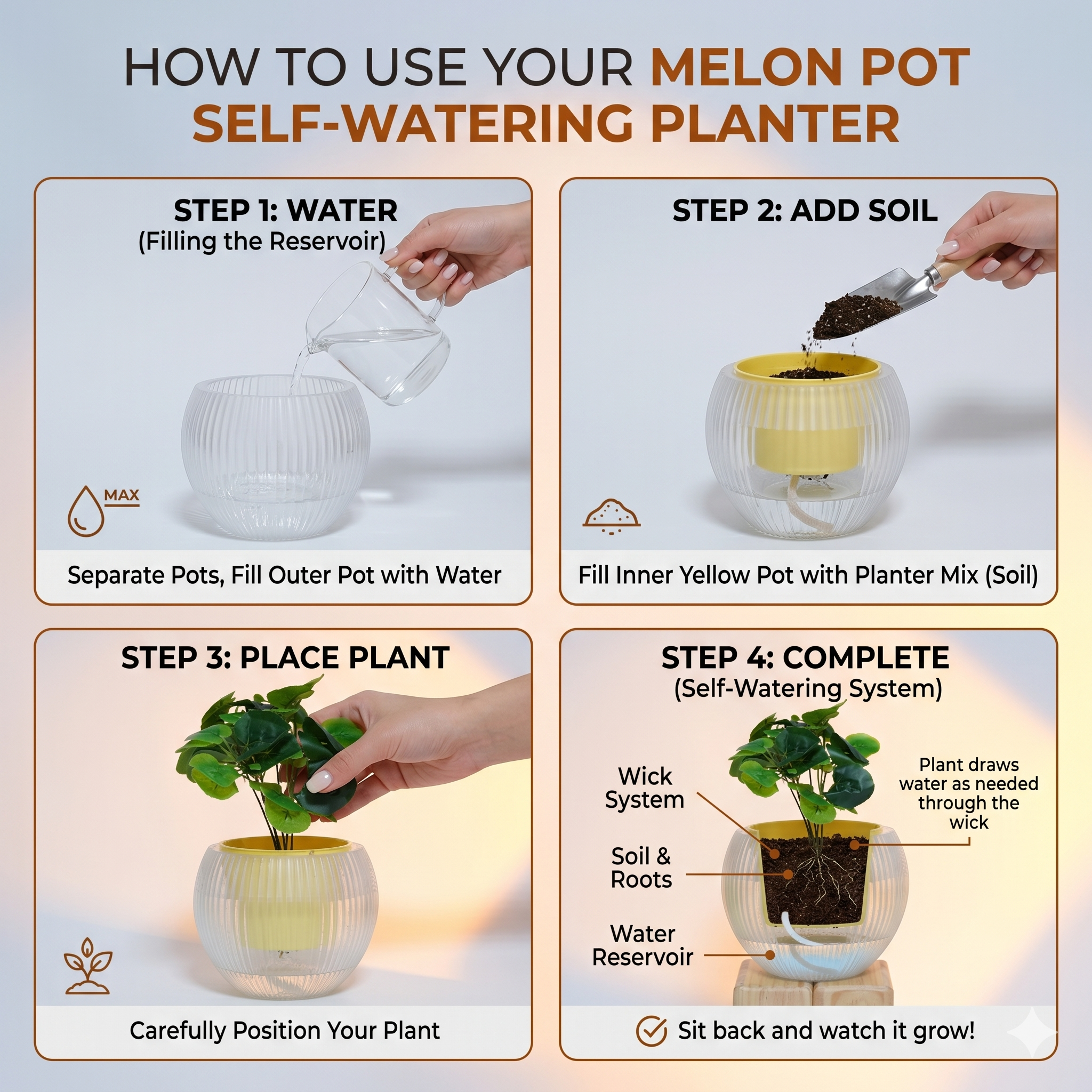 HOW TO USE YOUR MELON POT SELF-WATERING PLANTER

STEP 1: WATER
(Filling the Reservoir)

MAX

Separate Pots, Fill Outer Pot with Water

STEP 2: ADD SOIL

Fill Inner Yellow Pot with Planter Mix (Soil)

STEP 3: PLACE PLANT

Carefully Position Your Plant

STEP 4: COMPLETE
(Self-Watering System)

Wick System

Soil & Roots

Water Reservoir

Plant draws water as needed through the wick

Sit back and watch it grow!